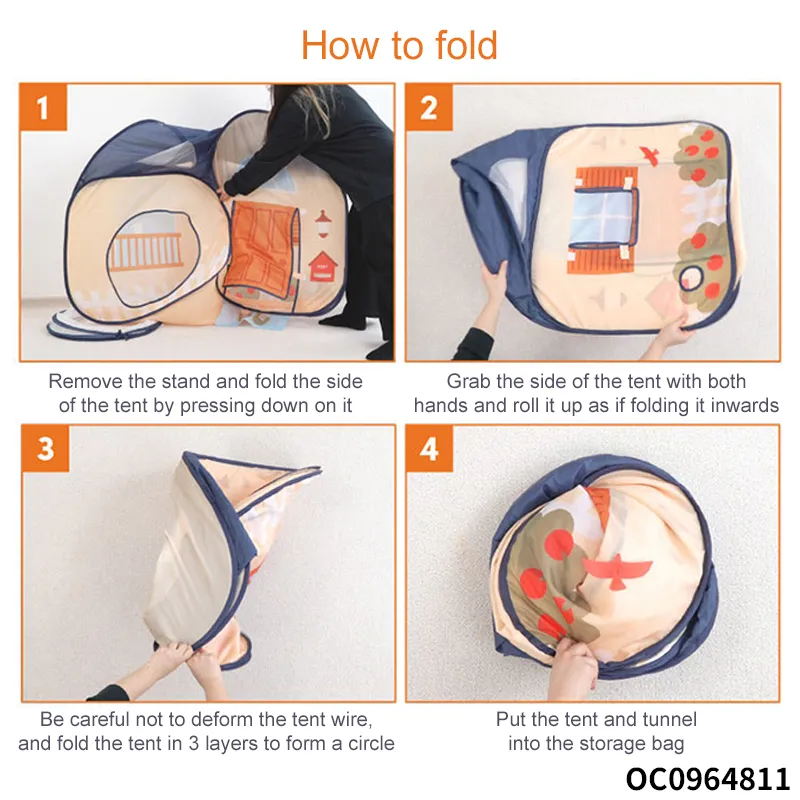 How to fold

1

Remove the stand and fold the side of the tent by pressing down on it

2

Grab the side of the tent with both hands and roll it up as if folding it inwards

3

Be careful not to deform the tent wire, and fold the tent in 3 layers to form a circle

4

Put the tent and tunnel into the storage bag

OC0964811