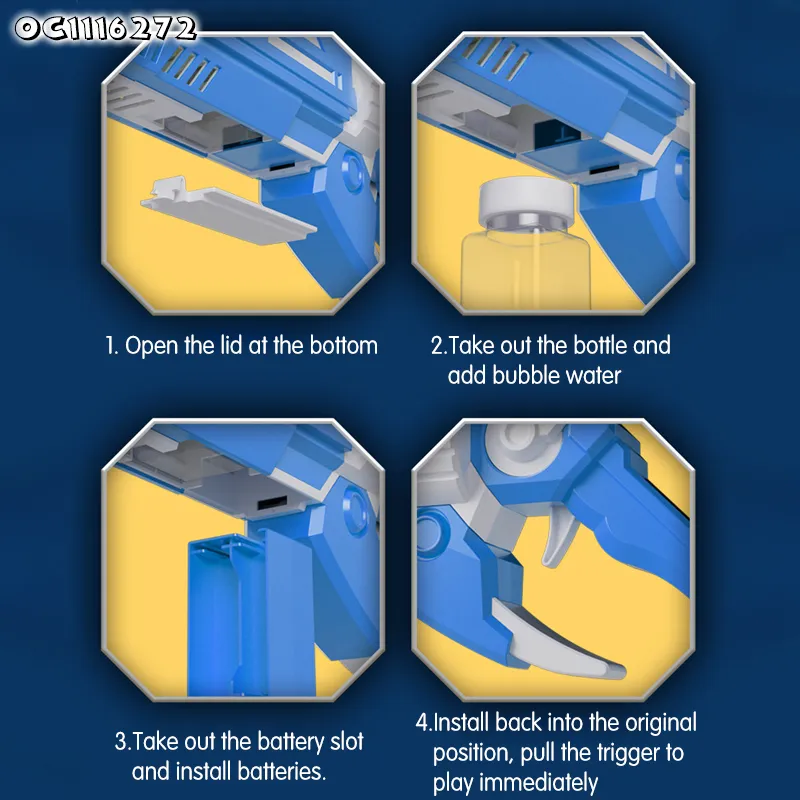 OC1116272

1. Open the lid at the bottom

2.Take out the bottle and add bubble water

3.Take out the battery slot and install batteries.

4.Install back into the original position, pull the trigger to play immediately