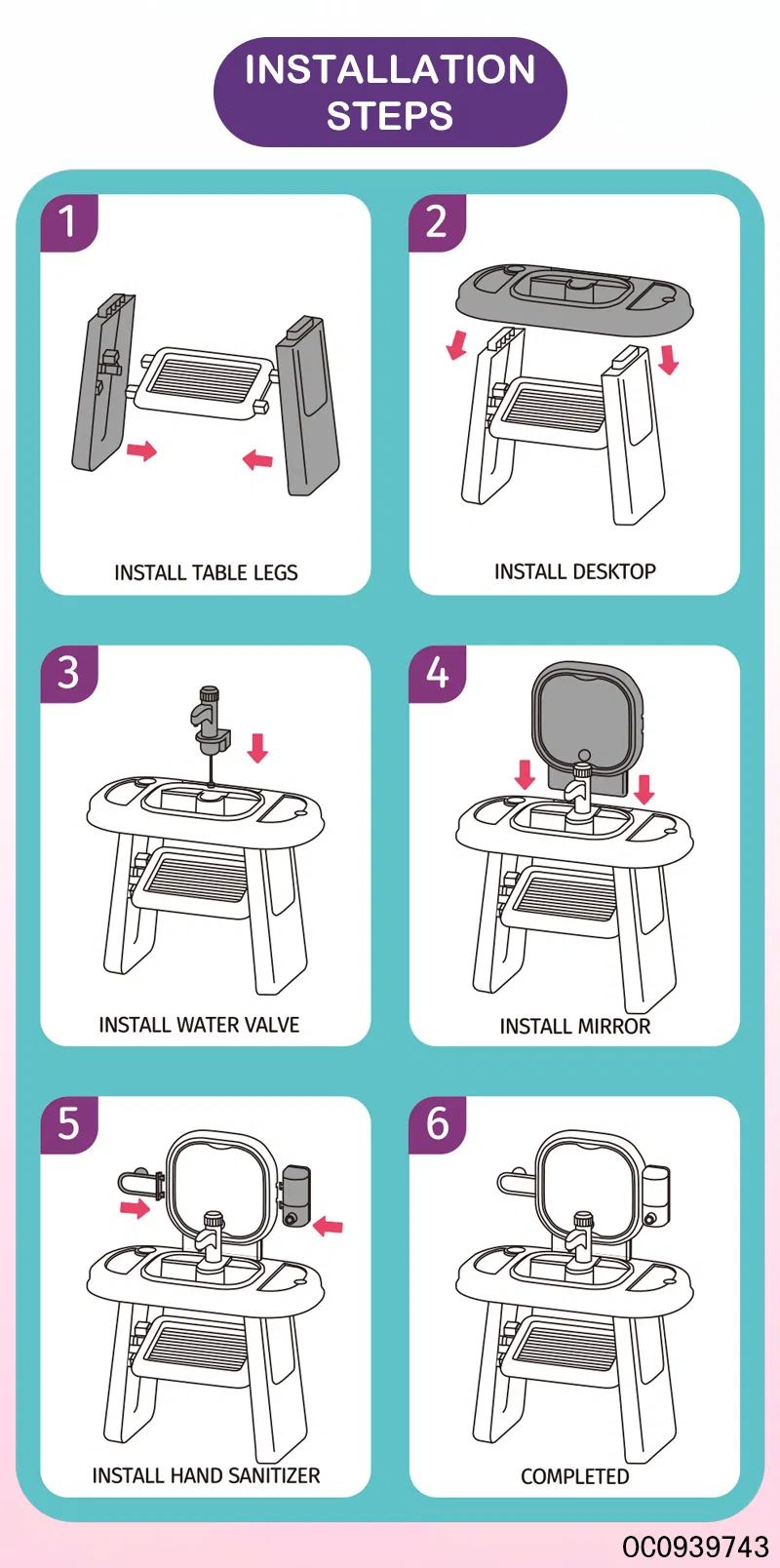 INSTALLATION STEPS

1
INSTALL TABLE LEGS

2
INSTALL DESKTOP

3
INSTALL WATER VALVE

4
INSTALL MIRROR

5
INSTALL HAND SANITIZER

6
COMPLETED

OC0939743