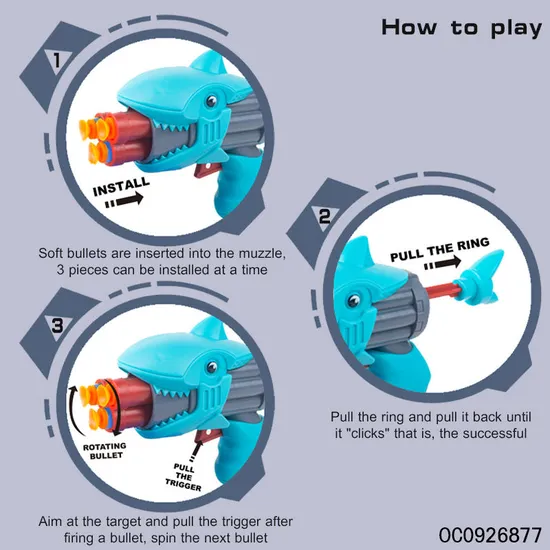 How to play

1

INSTALL

Soft bullets are inserted into the muzzle, 3 pieces can be installed at a time

2

PULL THE RING

Pull the ring and pull it back until it "clicks" that is, the successful

3

ROTATING BULLET

PULL THE TRIGGER

Aim at the target and pull the trigger after firing a bullet, spin the next bullet

OC0926877