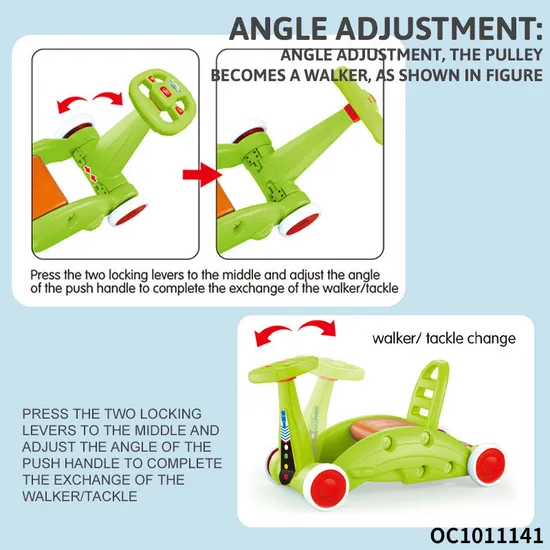 ANGLE ADJUSTMENT:

ANGLE ADJUSTMENT, THE PULLEY BECOMES A WALKER, AS SHOWN IN FIGURE

Press the two locking levers to the middle and adjust the angle of the push handle to complete the exchange of the walker/tackle

walker/ tackle change

PRESS THE TWO LOCKING LEVERS TO THE MIDDLE AND ADJUST THE ANGLE OF THE PUSH HANDLE TO COMPLETE THE EXCHANGE OF THE WALKER/TACKLE

OC1011141