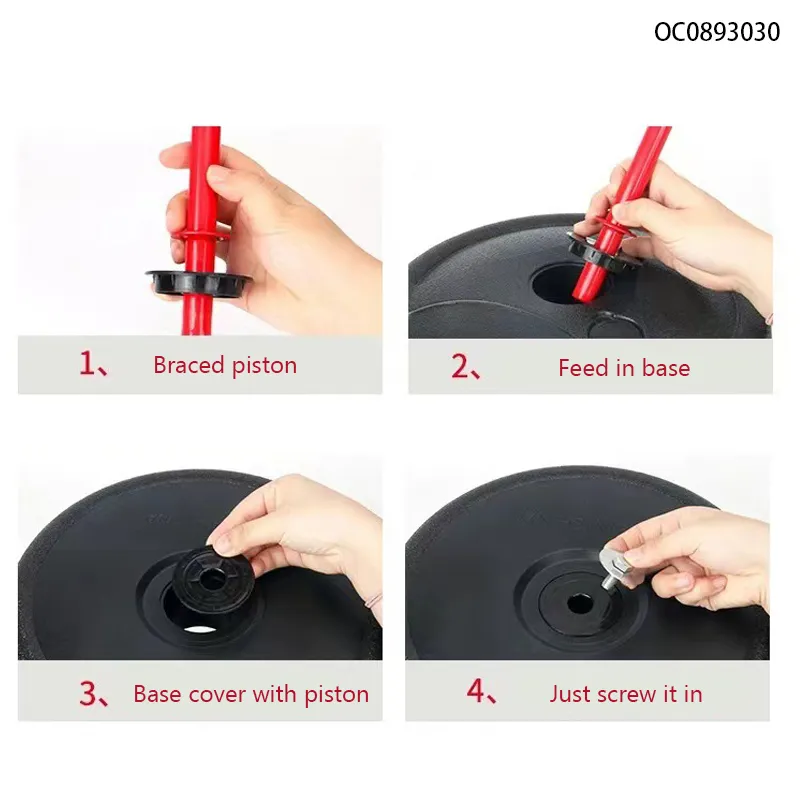 OC0893030

1、 Braced piston

2、 Feed in base

3、 Base cover with piston

4、 Just screw it in