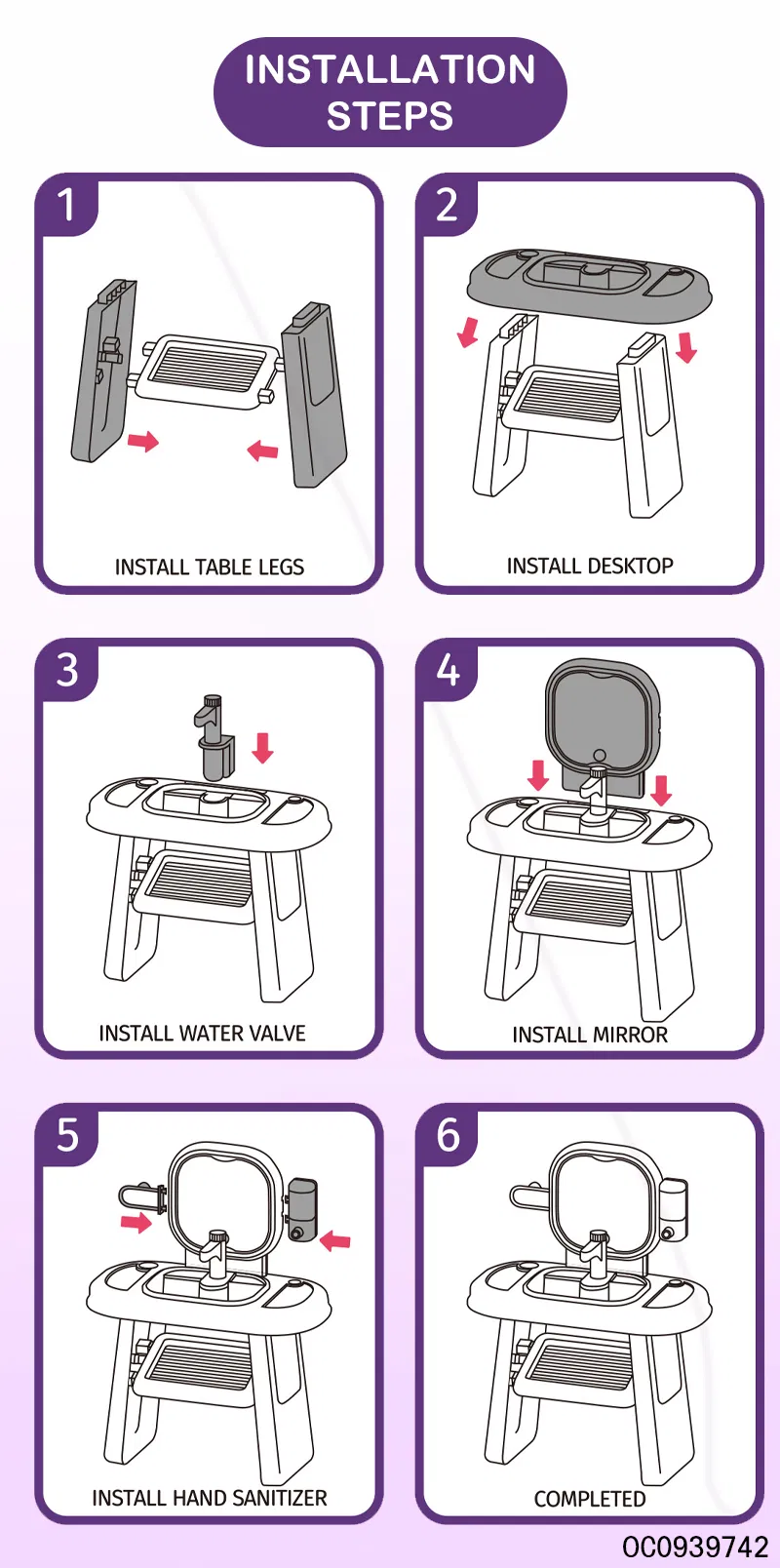 INSTALLATION STEPS

1
INSTALL TABLE LEGS

2
INSTALL DESKTOP

3
INSTALL WATER VALVE

4
INSTALL MIRROR

5
INSTALL HAND SANITIZER

6
COMPLETED

OC0939742