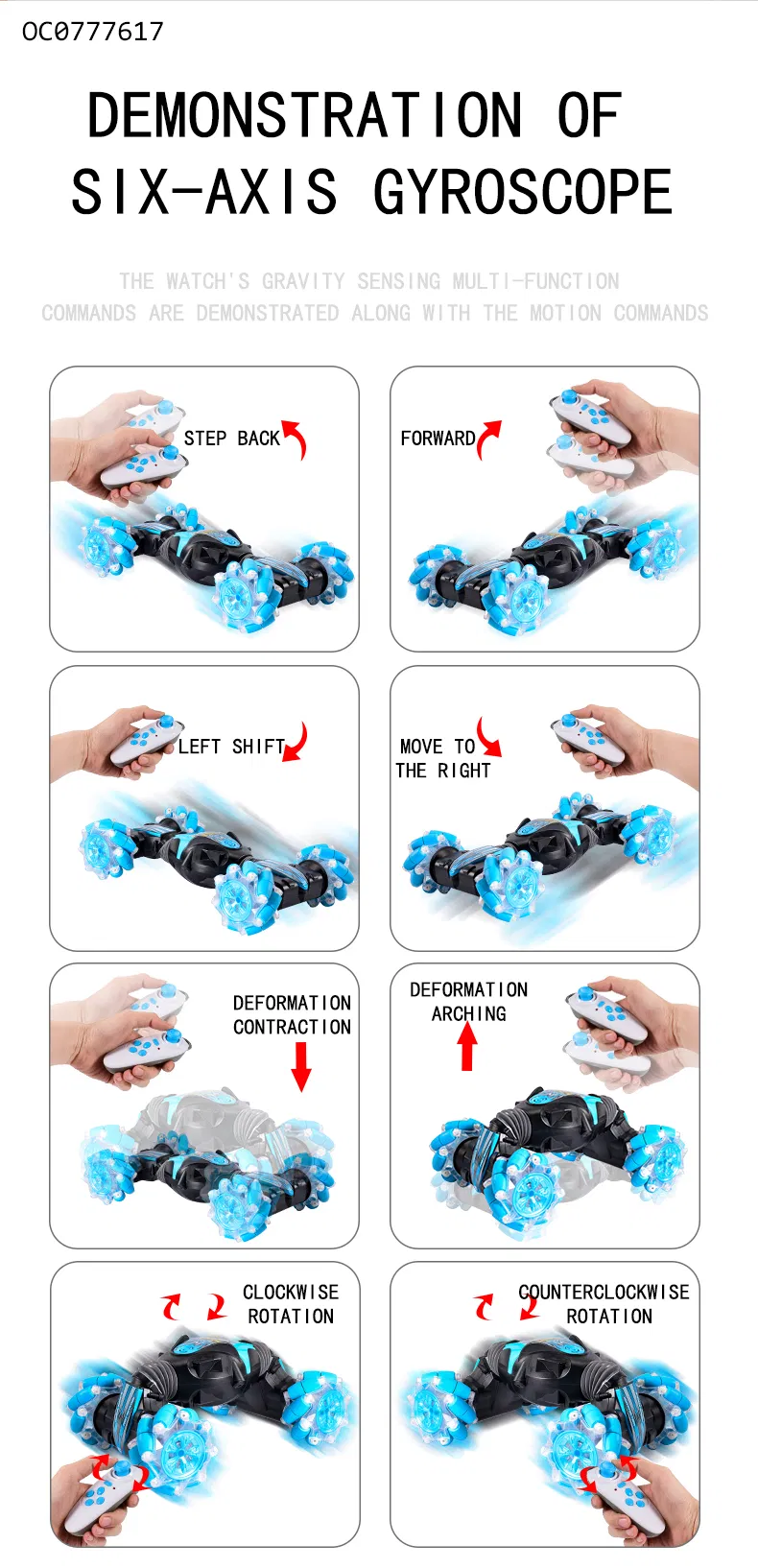 OC0777617

DEMONSTRATION OF SIX-AXIS GYROSCOPE

THE WATCH'S GRAVITY SENSING MULTI-FUNCTION COMMANDS ARE DEMONSTRATED ALONG WITH THE MOTION COMMANDS

STEP BACK

FORWARD

LEFT SHIFT

MOVE TO THE RIGHT

DEFORMATION CONTRACTION

DEFORMATION ARCHING

CLOCKWISE ROTATION

COUNTERCLOCKWISE ROTATION