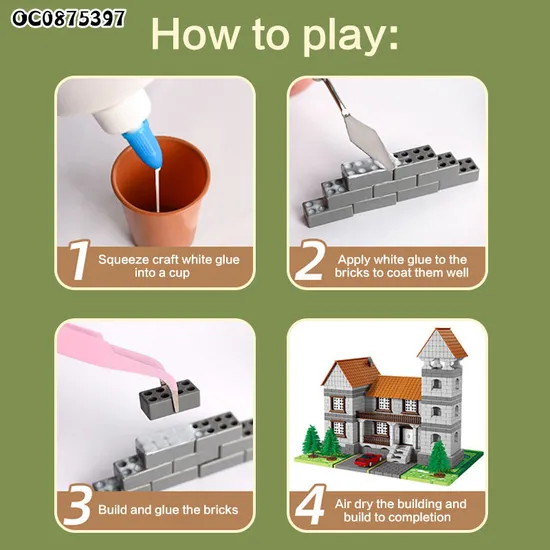 OC0875397

How to play:

1 Squeeze craft white glue into a cup

2 Apply white glue to the bricks to coat them well

3 Build and glue the bricks

4 Air dry the building and build to completion