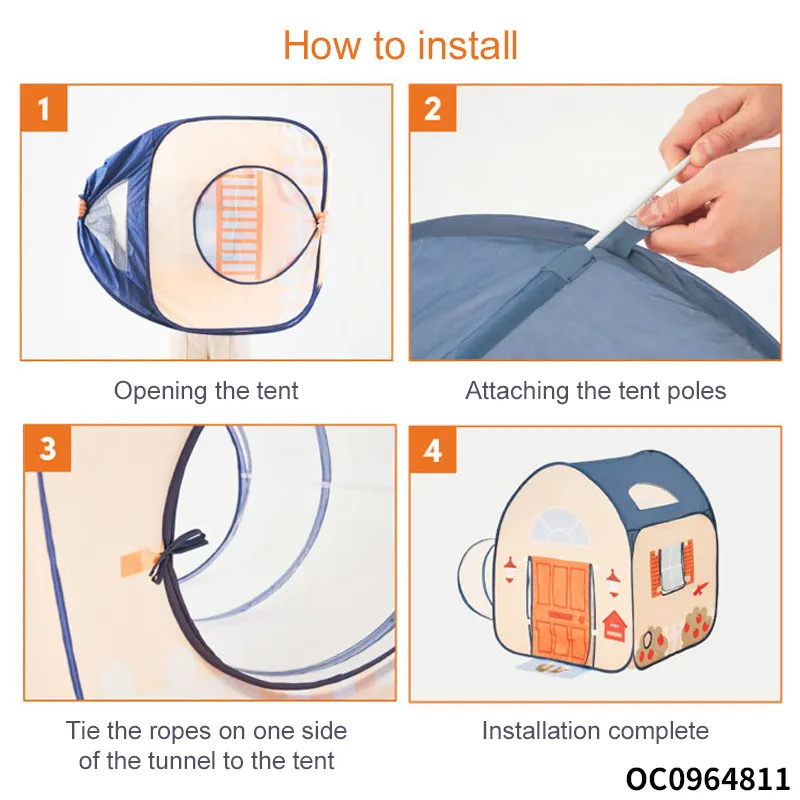 How to install

1

Opening the tent

2

Attaching the tent poles

3

Tie the ropes on one side of the tunnel to the tent

4

Installation complete

OC0964811