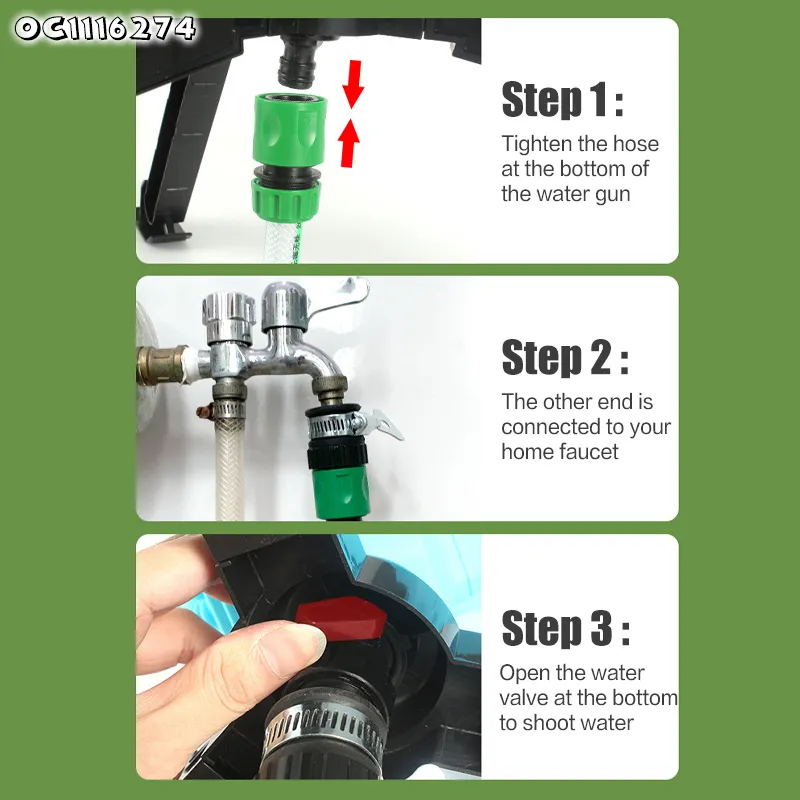 OC1116274

Step 1 :

Tighten the hose at the bottom of the water gun

Step 2 :

The other end is connected to your home faucet

Step 3 :

Open the water valve at the bottom to shoot water